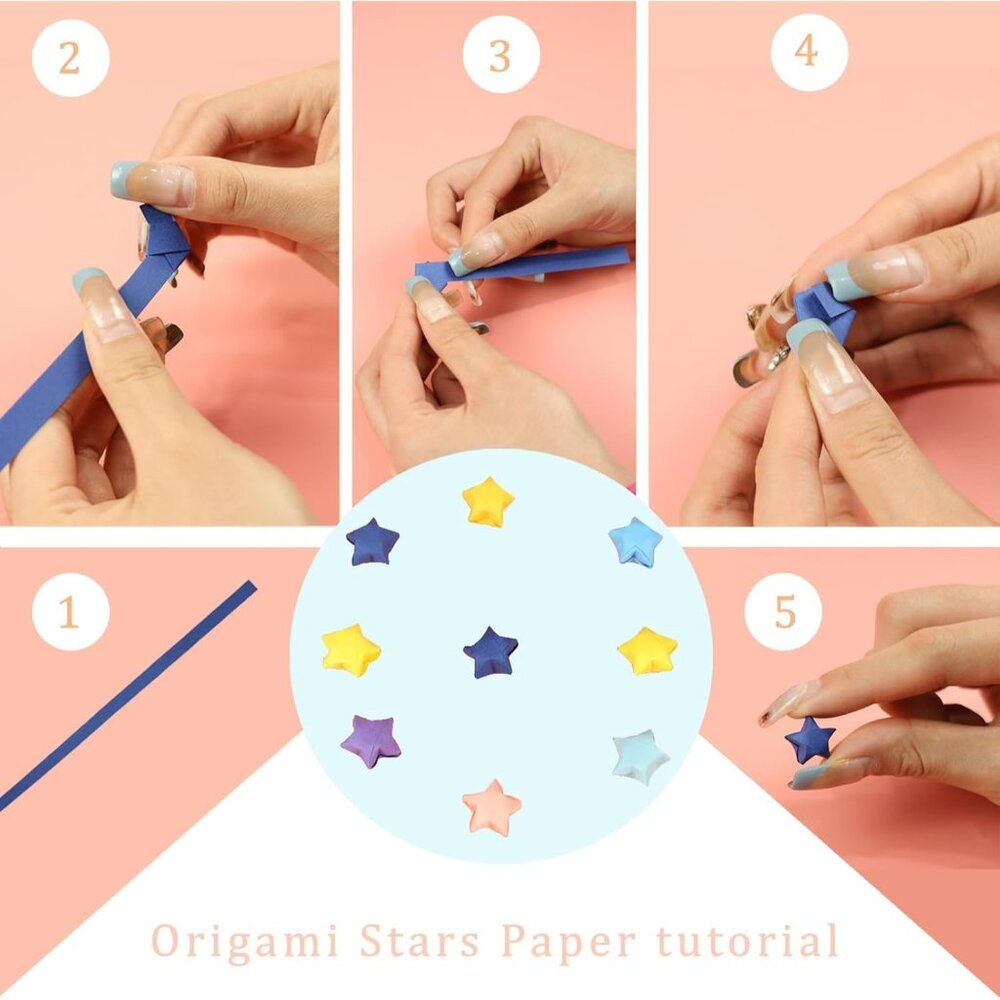 2

3

4

1

5

Origami Stars Paper tutorial